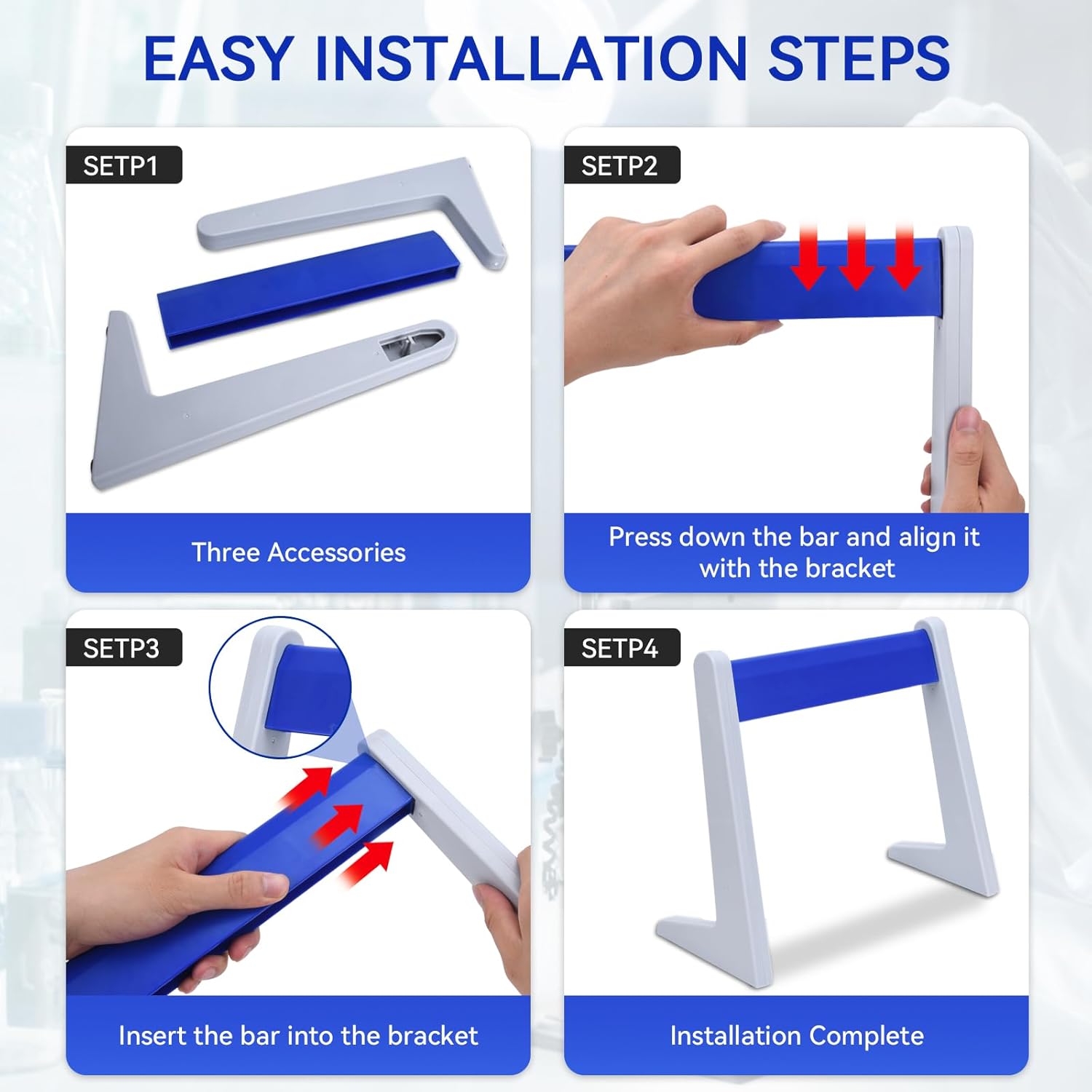 EASY INSTALLATION STEPS

SETP1

Three Accessories

SETP2

Press down the bar and align it with the bracket

SETP3

Insert the bar into the bracket

SETP4

Installation Complete